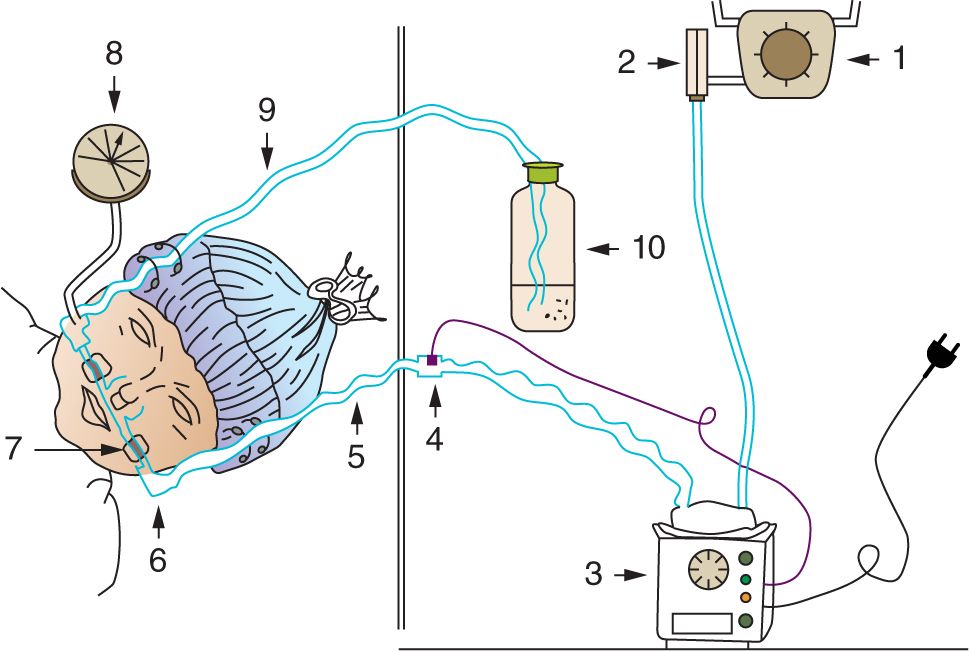 8
9
2
1
10
7
5
4
6
3