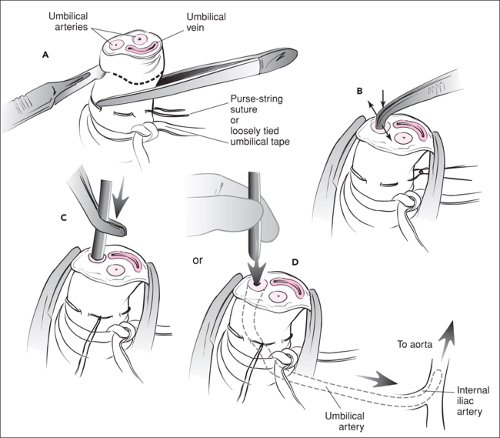 Umbilical arteries

Umbilical vein

A

Purse-string suture or loosely tied umbilical tape

B

C

or

D

To aorta

Internal iliac artery

Umbilical artery