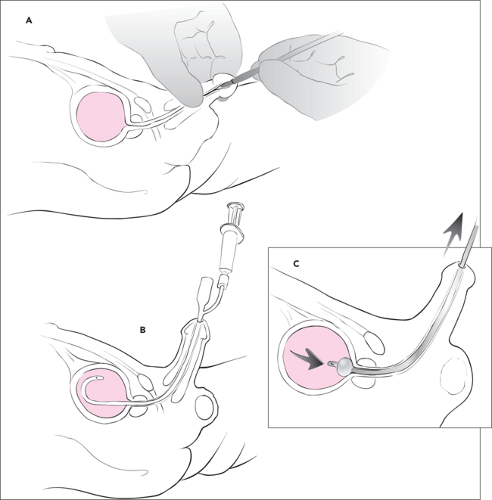 A

B

C