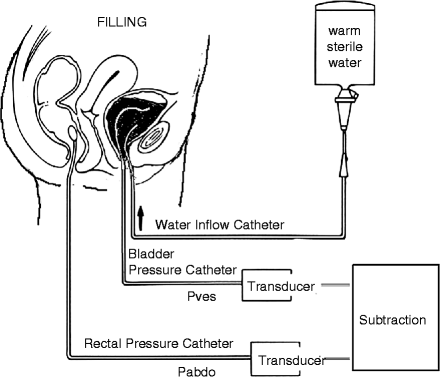 FILLING

warm sterile water

Water Inflow Catheter

Bladder Pressure Catheter

Transducer

Pves

Subtraction

Rectal Pressure Catheter

Transducer

Pabdo