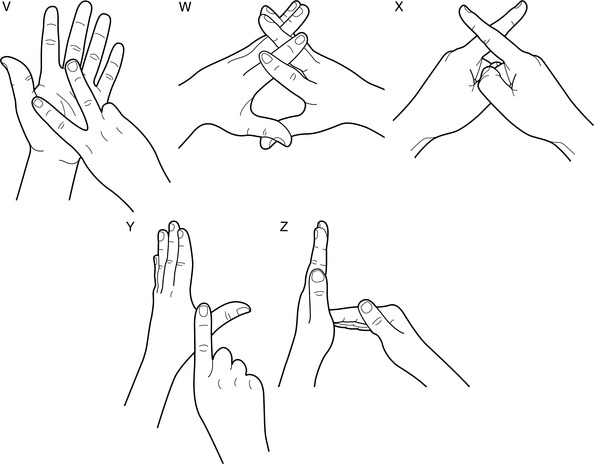 V

W

X

Y

Z