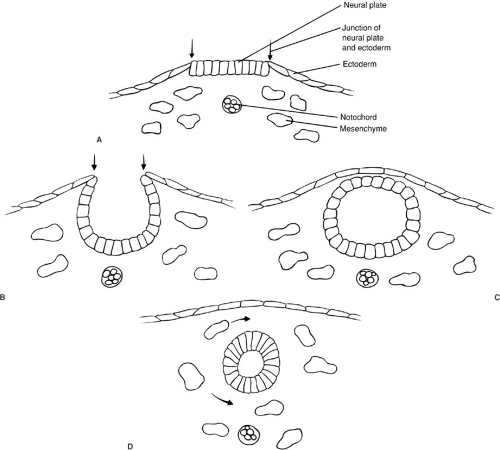 Neural plate

Junction of neural plate and ectoderm

Ectoderm

Notochord

Mesenchyme

A

B

C

D