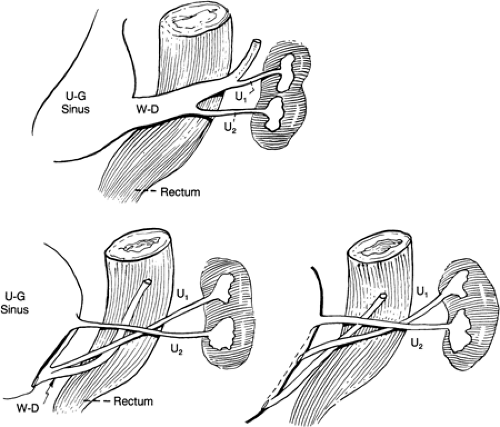 U-G Sinus

W-D

$U_1$

$U_2$

Rectum

U-G Sinus

$U_1$

$U_2$

W-D

Rectum

$U_1$

$U_2$