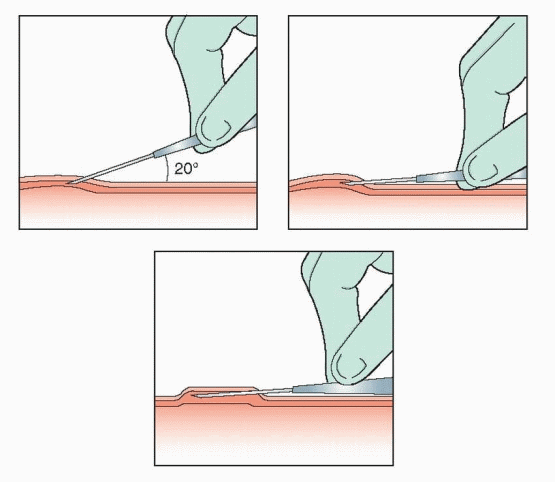 20°