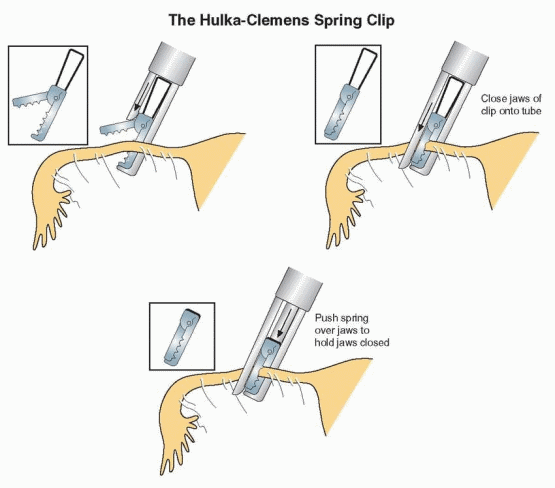 The Hulka-Clemens Spring Clip

Close jaws of clip onto tube

Push spring over jaws to hold jaws closed