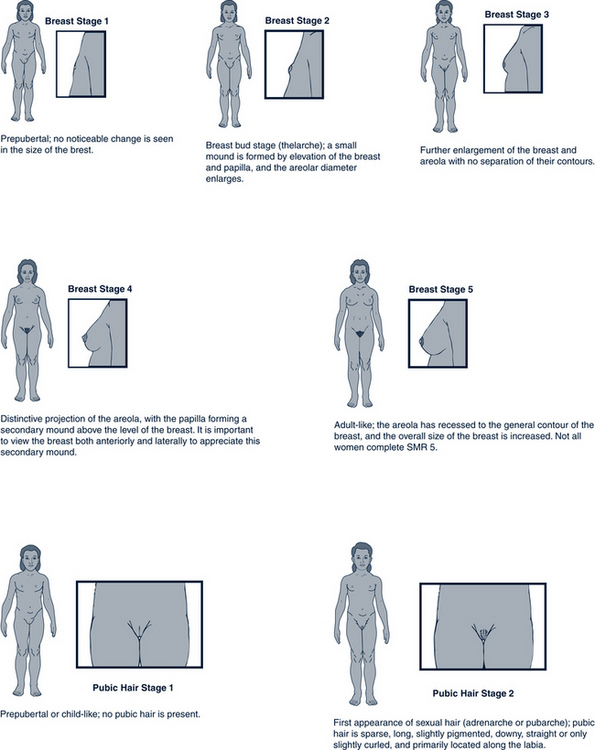 Breast Stage 1

Prepubertal; no noticeable change is seen in the size of the brest.

Breast Stage 2

Breast bud stage (thelarche); a small mound is formed by elevation of the breast and papilla, and the areolar diameter enlarges.

Breast Stage 3

Further enlargement of the breast and areola with no separation of their contours.

Breast Stage 4

Distinctive projection of the areola, with the papilla forming a secondary mound above the level of the breast. It is important to view the breast both anteriorly and laterally to appreciate this secondary mound.

Breast Stage 5

Adult-like; the areola has recessed to the general contour of the breast, and the overall size of the breast is increased. Not all women complete SMR 5.

Pubic Hair Stage 1

Prepubertal or child-like; no pubic hair is present.

Pubic Hair Stage 2

First appearance of sexual hair (adrenarche or pubarche); pubic hair is sparse, long, slightly pigmented, downy, straight or only slightly curled, and primarily located along the labia.