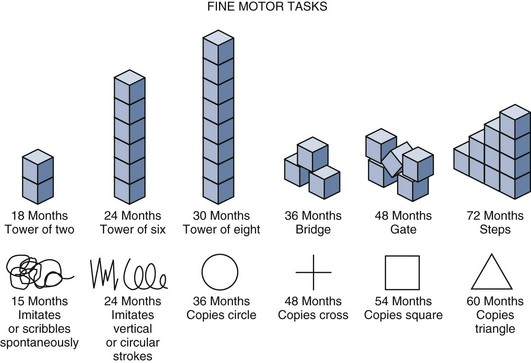 FINE MOTOR TASKS

18 Months
Tower of two

24 Months
Tower of six

30 Months
Tower of eight

36 Months
Bridge

48 Months
Gate

72 Months
Steps

15 Months
Imitates or scribbles spontaneously

24 Months
Imitates vertical or circular strokes

36 Months
Copies circle

48 Months
Copies cross

54 Months
Copies square

60 Months
Copies triangle