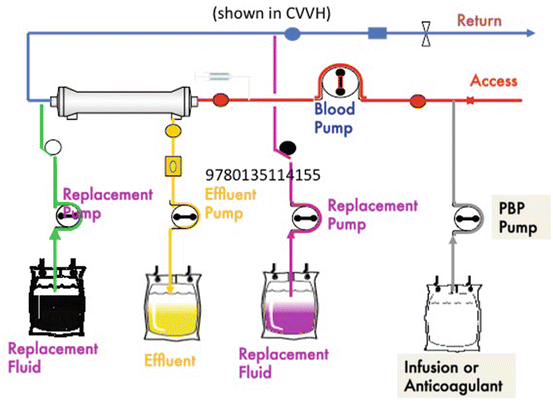 (shown in CVVH)

Return

Access

Blood Pump

9780135114155

Replacement Pump

Effluent Pump

Replacement Pump

PBP Pump

Replacement Fluid

Effluent

Replacement Fluid

Infusion or Anticoagulant