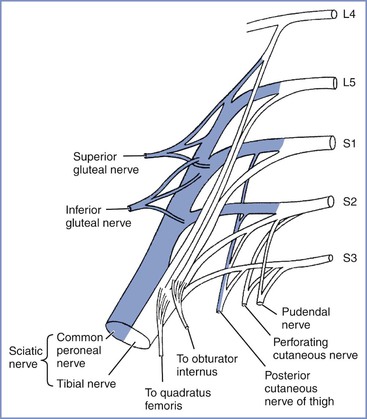 L4

L5

S1

S2

S3

Superior gluteal nerve

Inferior gluteal nerve

Sciatic nerve

Common peroneal nerve

Tibial nerve

To quadratus femoris

To obturator internus

Posterior cutaneous nerve of thigh

Perforating cutaneous nerve

Pudendal nerve