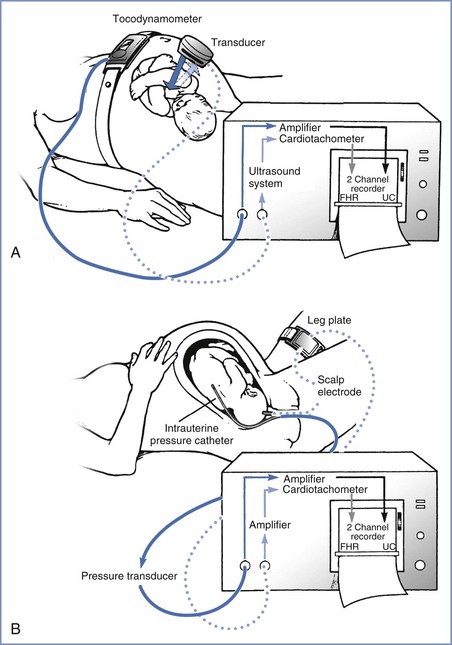 Tocodynamometer
Transducer
Amplifier
Cardiotachometer
Ultrasound system
2 Channel recorder
FHR
UC
A

Leg plate
Scalp electrode
Intrauterine pressure catheter
Amplifier
Cardiotachometer
Amplifier
2 Channel recorder
FHR
UC
Pressure transducer
B