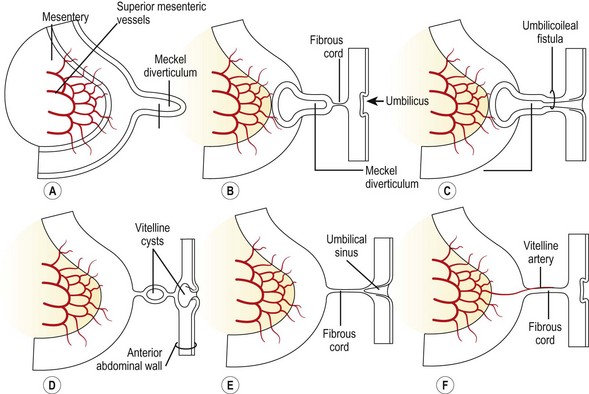 Mesentery

Superior mesenteric vessels

Meckel diverticulum

A

Fibrous cord

Umbilicus

Meckel diverticulum

B

Umbilicoileal fistula

C

Vitelline cysts

Anterior abdominal wall

D

Umbilical sinus

Fibrous cord

E

Vitelline artery

Fibrous cord

F