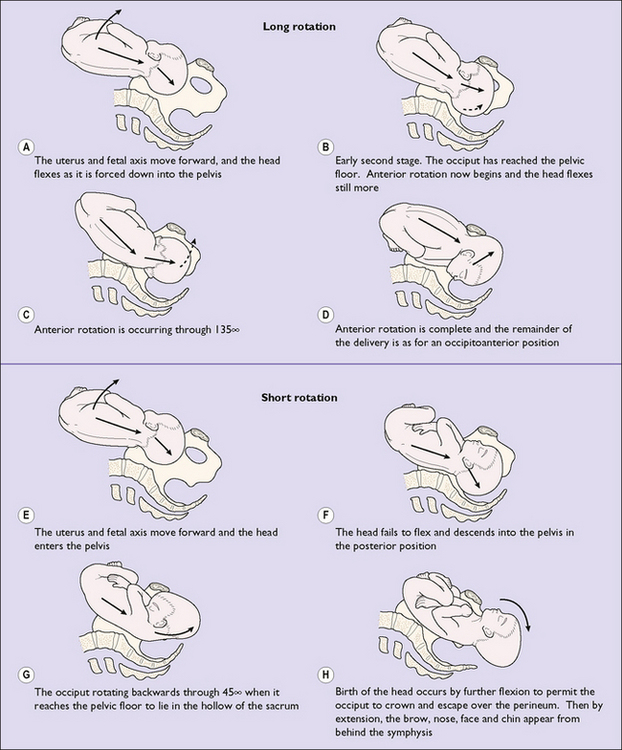 Long rotation

A
The uterus and fetal axis move forward, and the head flexes as it is forced down into the pelvis

B
Early second stage. The occiput has reached the pelvic floor. Anterior rotation now begins and the head flexes still more

C
Anterior rotation is occurring through 135∞

D
Anterior rotation is complete and the remainder of the delivery is as for an occipitoanterior position

Short rotation

E
The uterus and fetal axis move forward and the head enters the pelvis

F
The head fails to flex and descends into the pelvis in the posterior position

G
The occiput rotating backwards through 45∞ when it reaches the pelvic floor to lie in the hollow of the sacrum

H
Birth of the head occurs by further flexion to permit the occiput to crown and escape over the perineum. Then by extension, the brow, nose, face and chin appear from behind the symphysis