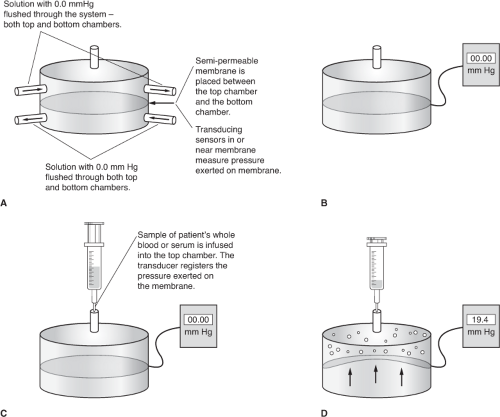 Solution with 0.0 mmHg flushed through the system – both top and bottom chambers.

Semi-permeable membrane is placed between the top chamber and the bottom chamber.

Transducing sensors in or near membrane measure pressure exerted on membrane.

Solution with 0.0 mm Hg flushed through both top and bottom chambers.

A

00.00
mm Hg

B

Sample of patient's whole blood or serum is infused into the top chamber. The transducer registers the pressure exerted on the membrane.

00.00
mm Hg

C

19.4
mm Hg

D