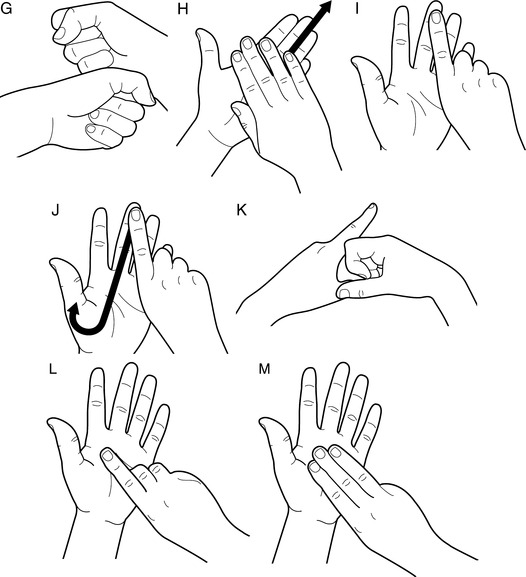 G H I

J K

L M